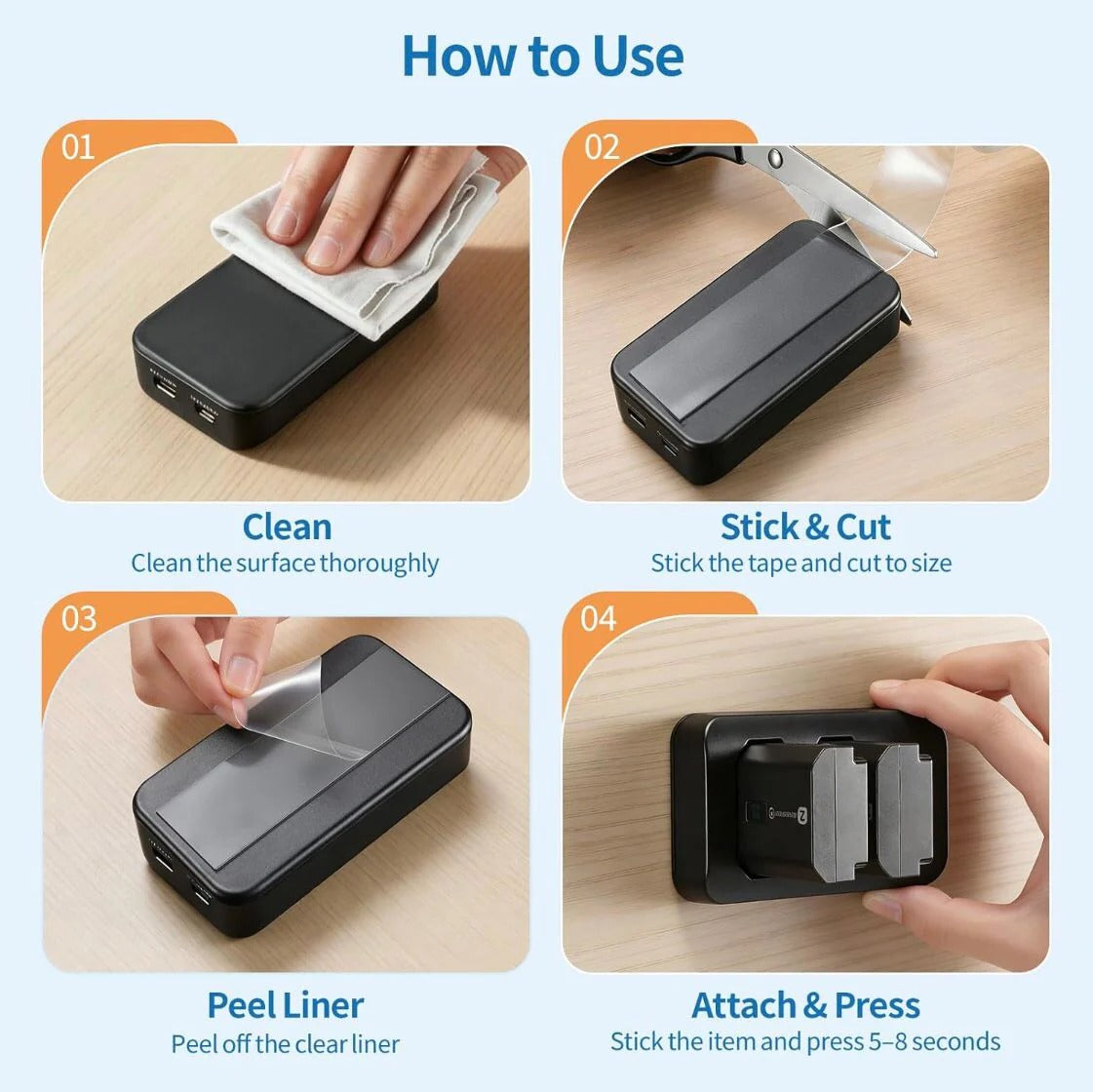 How to Use

01

Clean
Clean the surface thoroughly

02

Stick & Cut
Stick the tape and cut to size

03

Peel Liner
Peel off the clear liner

04

Attach & Press
Stick the item and press 5–8 seconds